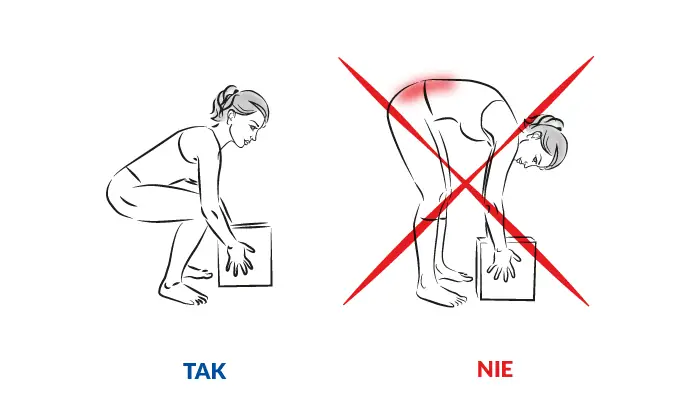 TAK

NIE